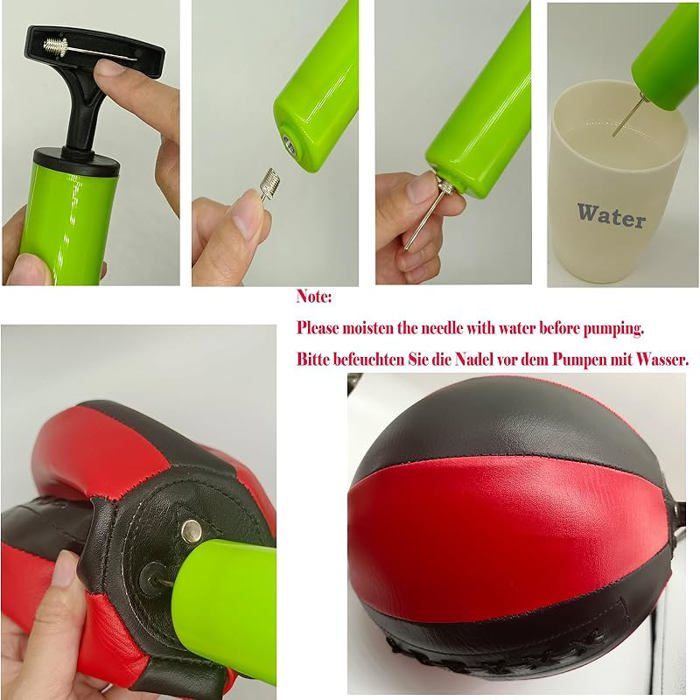 Water

Note:

Please moisten the needle with water before pumping.

Bitte befeuchten Sie die Nadel vor dem Pumpen mit Wasser.