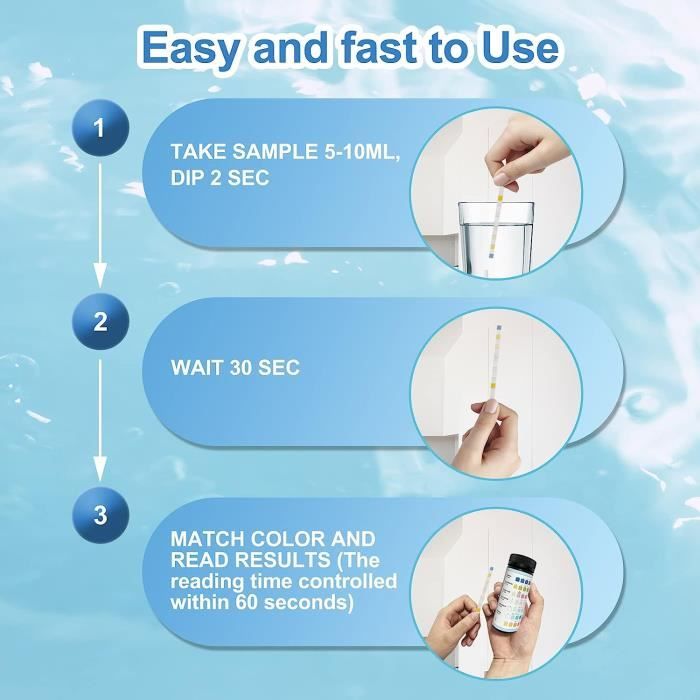 Easy and fast to Use

1

TAKE SAMPLE 5-10ML, DIP 2 SEC

2

WAIT 30 SEC

3

MATCH COLOR AND READ RESULTS (The reading time controlled within 60 seconds)