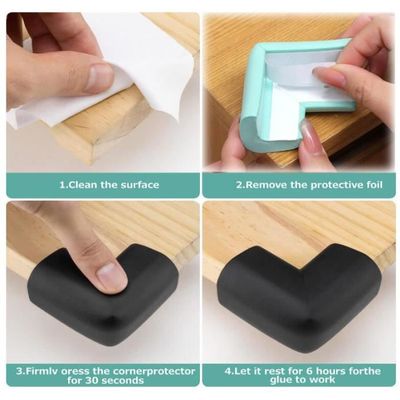 1.Clean the surface

2.Remove the protective foil

3.Firmlv oress the cornerprotector for 30 seconds

4.Let it rest for 6 hours forthe glue to work