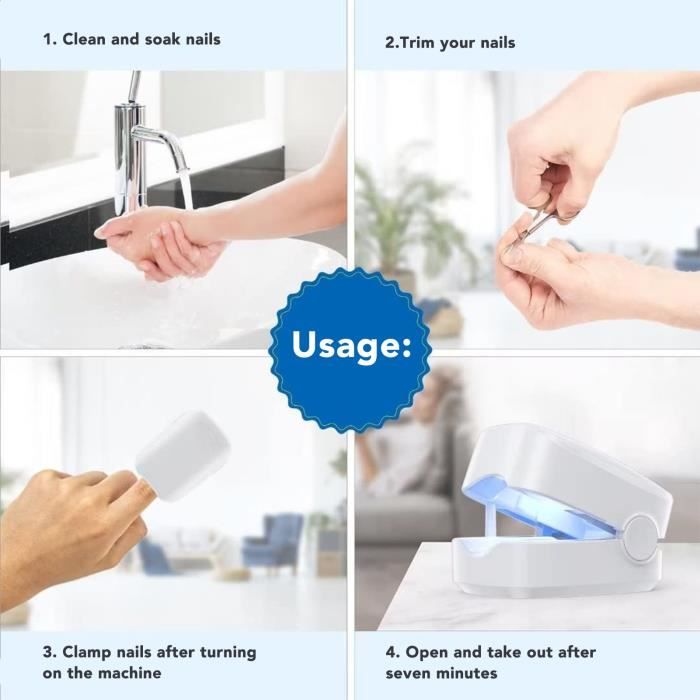 1. Clean and soak nails

2.Trim your nails

Usage:

3. Clamp nails after turning on the machine

4. Open and take out after seven minutes