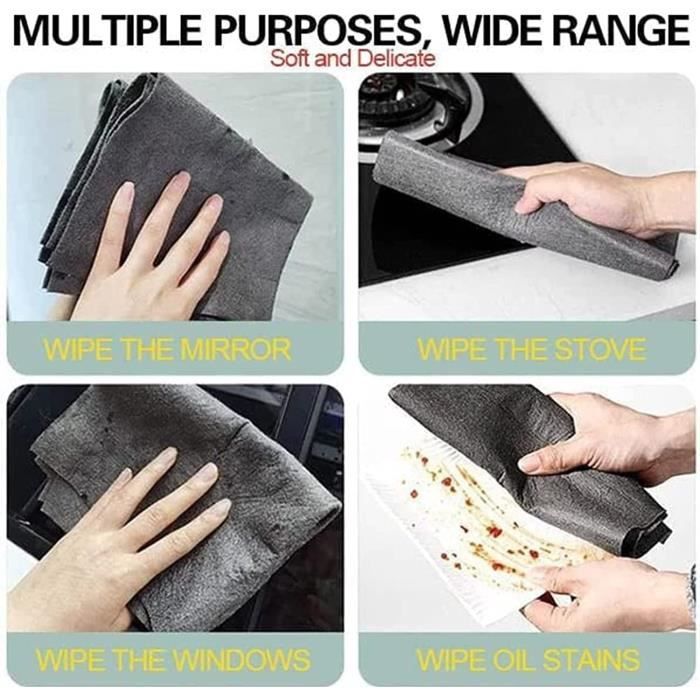 MULTIPLE PURPOSES, WIDE RANGE
Soft and Delicate

WIPE THE MIRROR

WIPE THE STOVE

WIPE THE WINDOWS

WIPE OIL STAINS