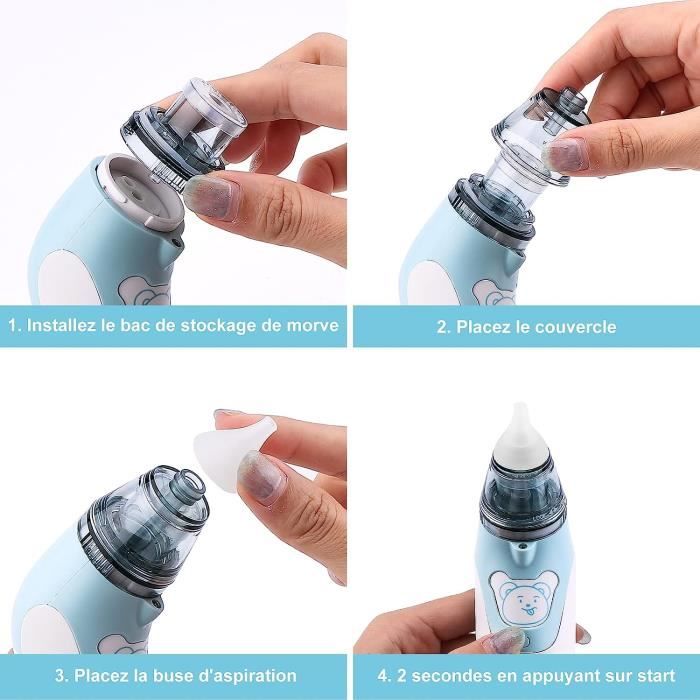 1. Installez le bac de stockage de morve

2. Placez le couvercle

3. Placez la buse d'aspiration

4. 2 secondes en appuyant sur start