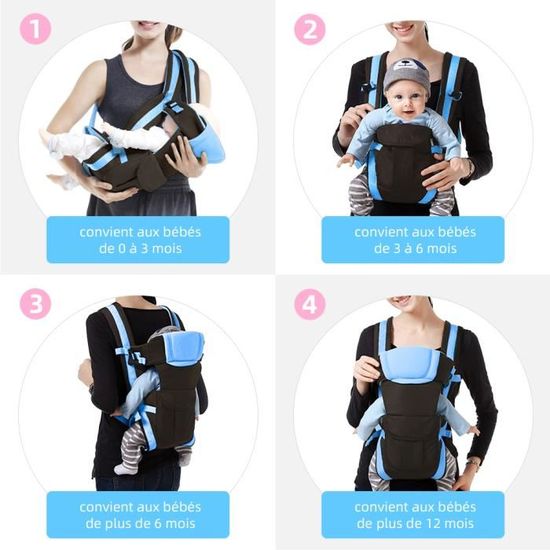 1

convient aux bébés de 0 à 3 mois

2

convient aux bébés de 3 à 6 mois

3

convient aux bébés de plus de 6 mois

4

convient aux bébés de plus de 12 mois