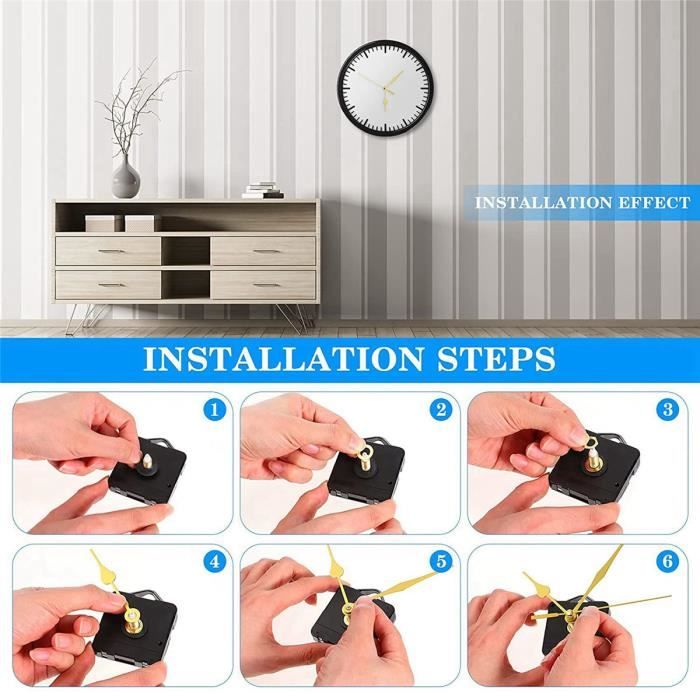 INSTALLATION EFFECT

INSTALLATION STEPS

1

2

3

4

5

6