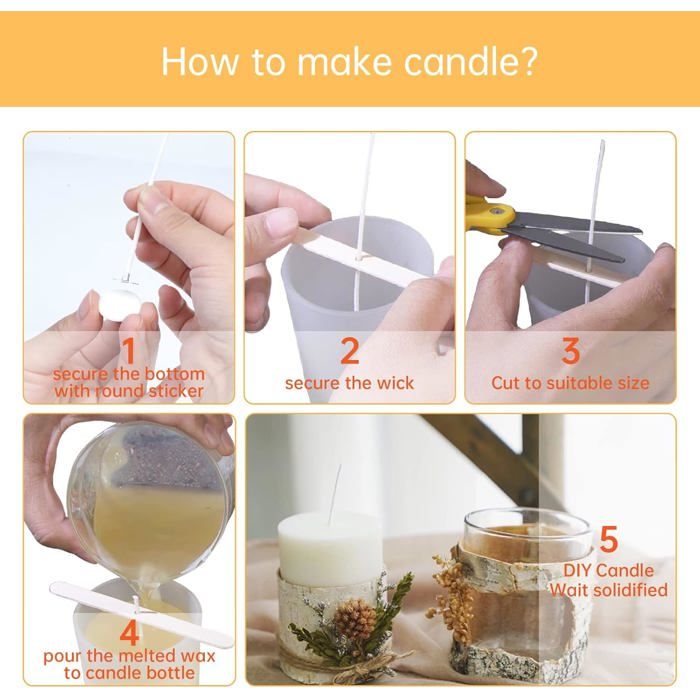 How to make candle?

1
secure the bottom with round sticker

2
secure the wick

3
Cut to suitable size

4
pour the melted wax to candle bottle

5
DIY Candle
Wait solidified