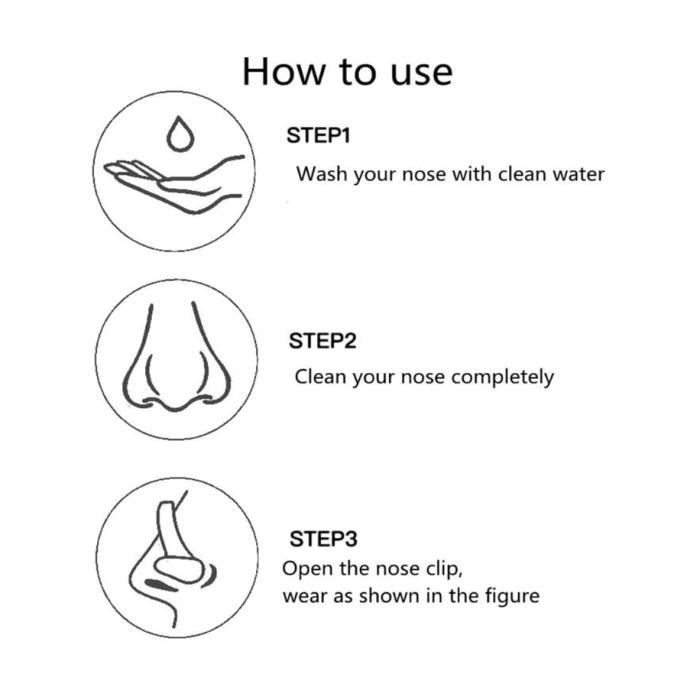 How to use

STEP1

Wash your nose with clean water

STEP2

Clean your nose completely

STEP3

Open the nose clip,
wear as shown in the figure