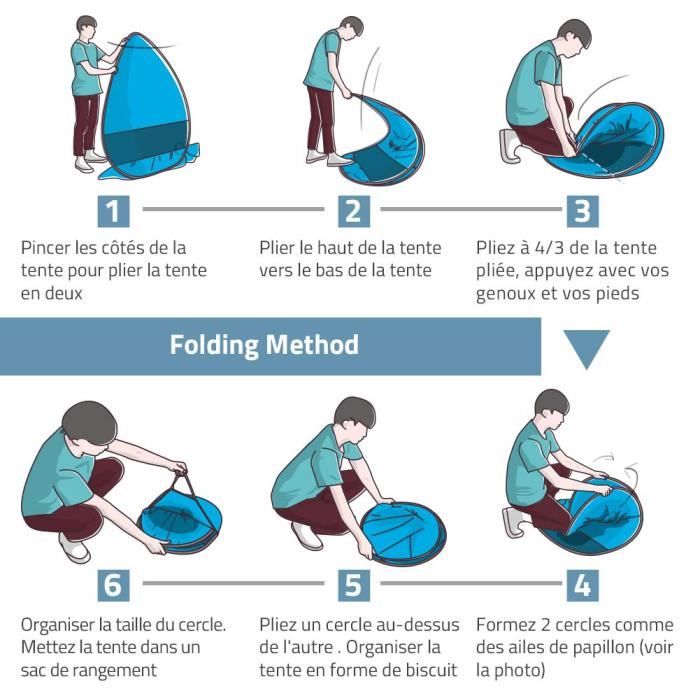 1

Pincer les côtés de la tente pour plier la tente en deux

2

Plier le haut de la tente vers le bas de la tente

3

Pliez à 4/3 de la tente pliée, appuyez avec vos genoux et vos pieds

Folding Method

6

Organiser la taille du cercle. Mettez la tente dans un sac de rangement

5

Pliez un cercle au-dessus de l'autre . Organiser la tente en forme de biscuit

4

Formez 2 cercles comme des ailes de papillon (voir la photo)