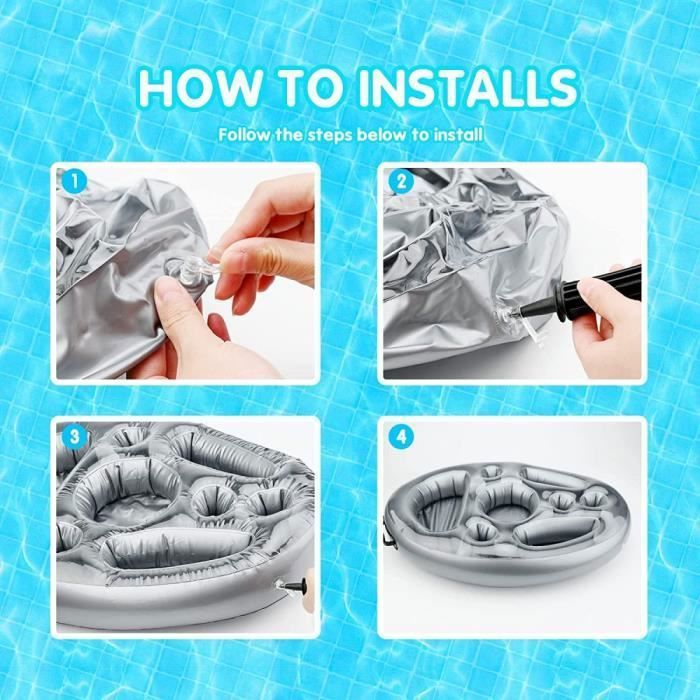 HOW TO INSTALLS

Follow the steps below to install

1

2

3

4