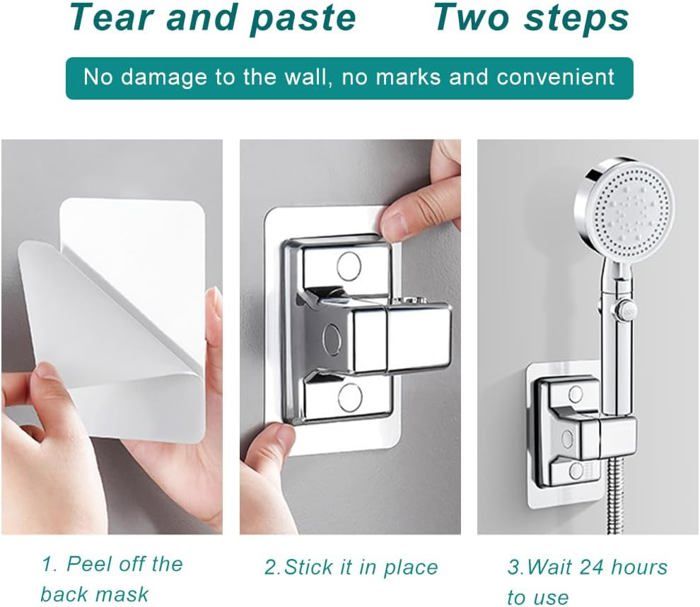 Tear and paste Two steps

No damage to the wall, no marks and convenient

1. Peel off the back mask

2.Stick it in place

3.Wait 24 hours to use