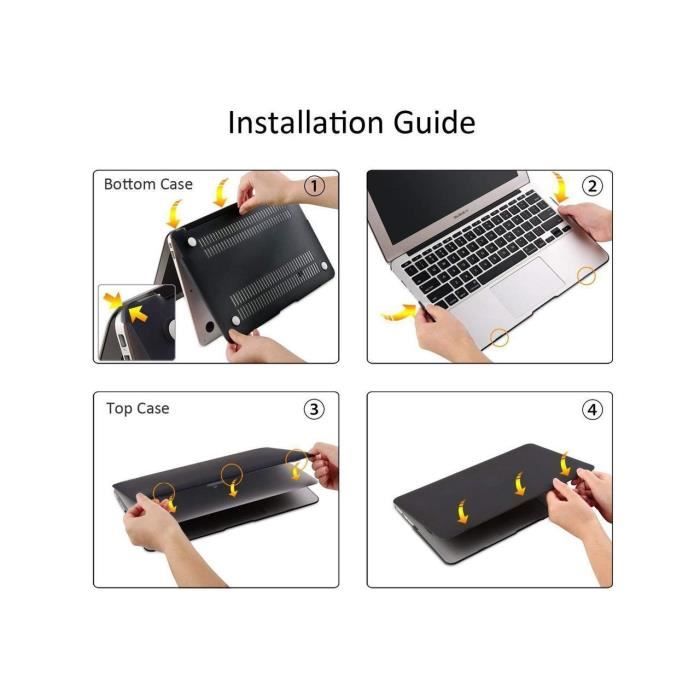 Installation Guide

Bottom Case ①

②

Top Case ③

④