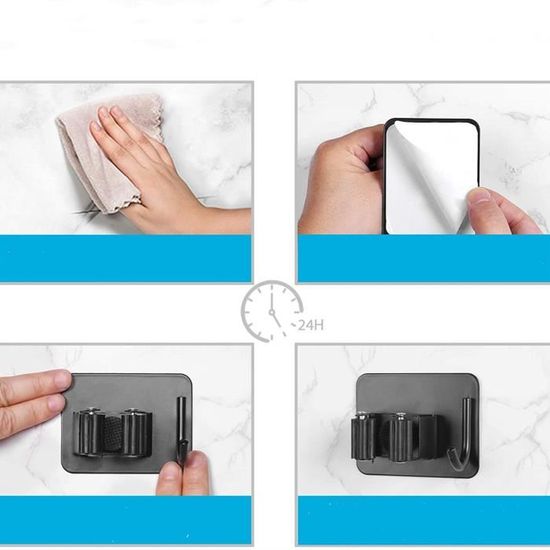 24H