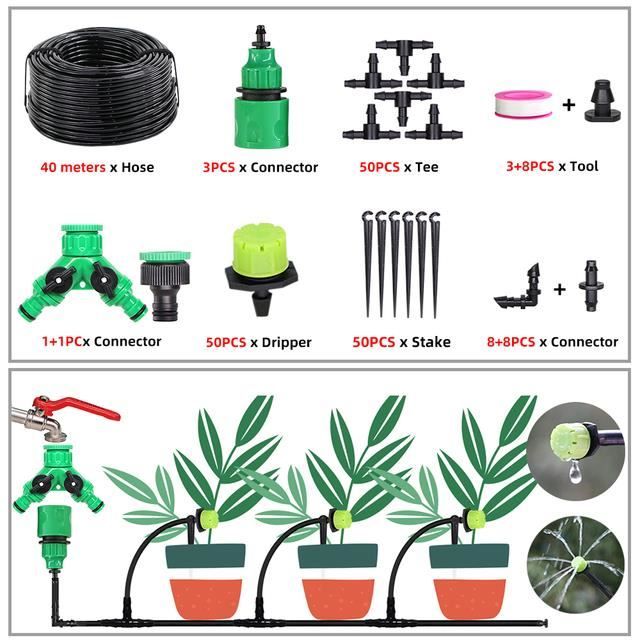 40 meters x Hose
3PCS x Connector
50PCS x Tee
3+8PCS x Tool

1+1PCx Connector
50PCS x Dripper
50PCS x Stake
8+8PCS x Connector