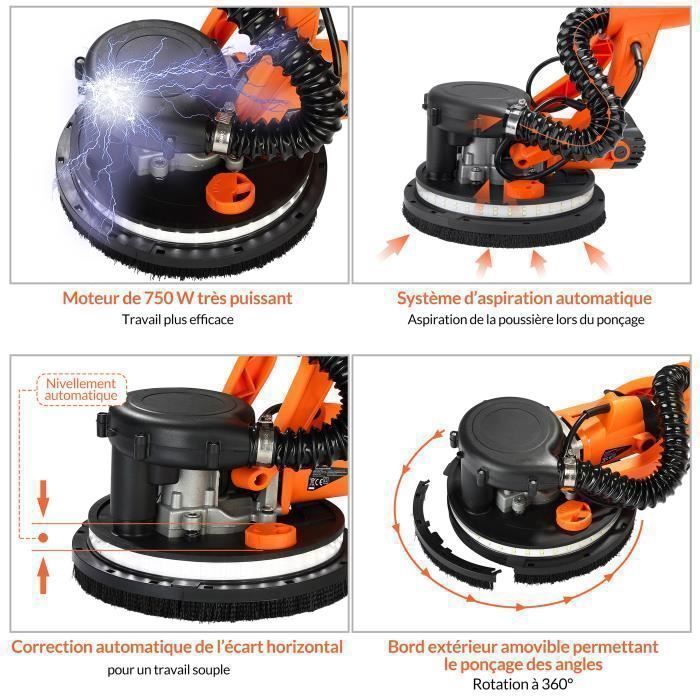 Moteur de 750 W très puissant
Travail plus efficace

Système d'aspiration automatique
Aspiration de la poussière lors du ponçage

Nivellement automatique

Correction automatique de l'écart horizontal
pour un travail souple

Bord extérieur amovible permettant le ponçage des angles
Rotation à 360°