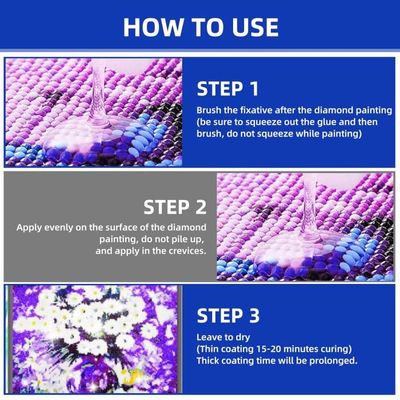 HOW TO USE

STEP 1

Brush the fixative after the diamond painting (be sure to squeeze out the glue and then brush, do not squeeze while painting)

STEP 2

Apply evenly on the surface of the diamond painting, do not pile up, and apply in the crevices.

STEP 3

Leave to dry
(Thin coating 15-20 minutes curing)
Thick coating time will be prolonged.