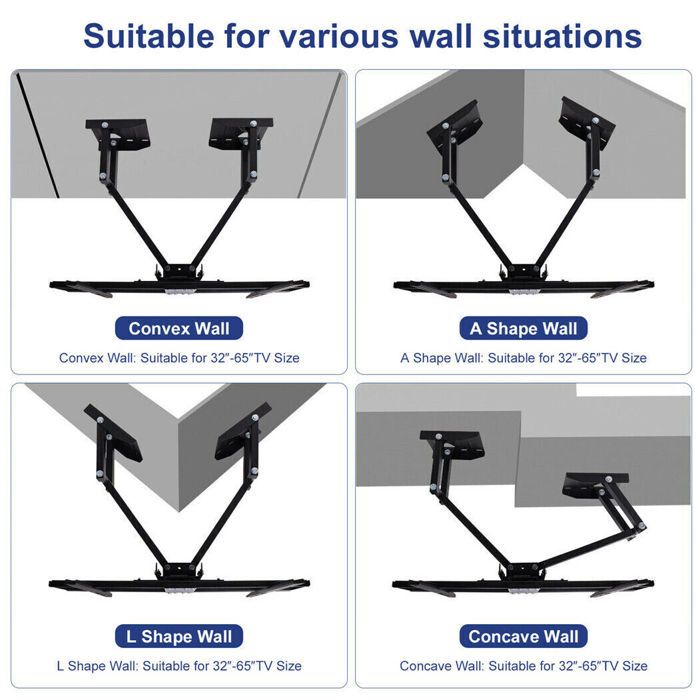 Suitable for various wall situations

Convex Wall

Convex Wall: Suitable for 32"-65"TV Size

A Shape Wall

A Shape Wall: Suitable for 32"-65"TV Size

L Shape Wall

L Shape Wall: Suitable for 32"-65"TV Size

Concave Wall

Concave Wall: Suitable for 32"-65"TV Size