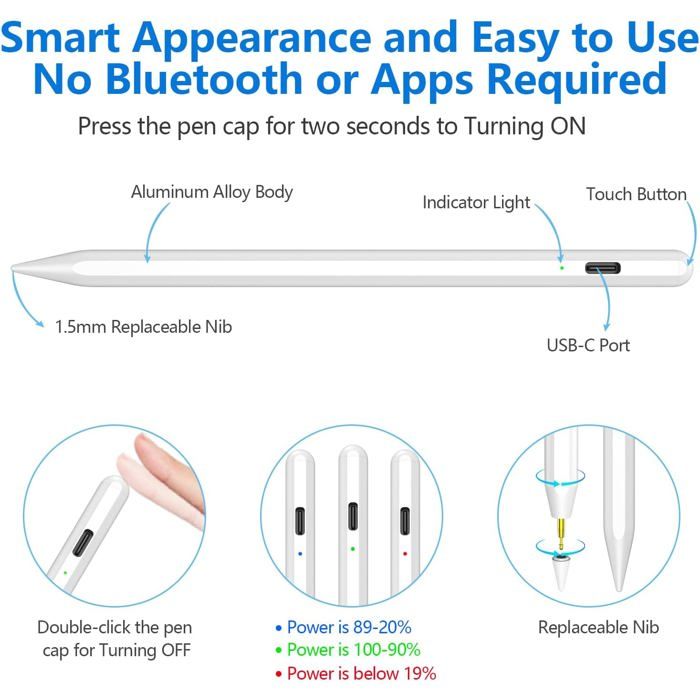 Smart Appearance and Easy to Use
No Bluetooth or Apps Required

Press the pen cap for two seconds to Turning ON

Aluminum Alloy Body

Indicator Light

Touch Button

1.5mm Replaceable Nib

USB-C Port

Double-click the pen cap for Turning OFF

• Power is 89-20%
• Power is 100-90%
• Power is below 19%

Replaceable Nib