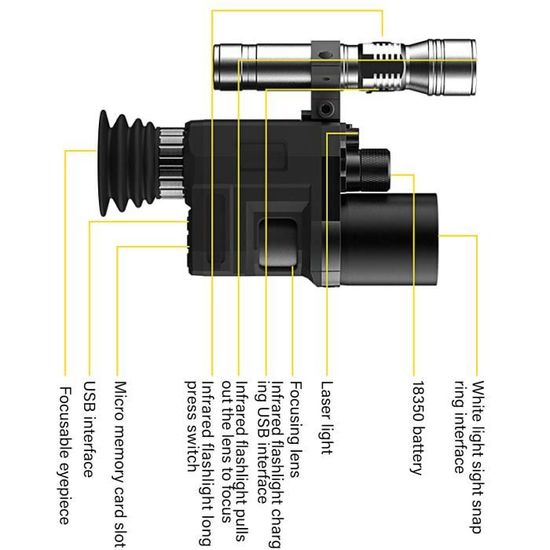 Focusable eyepiece

USB interface

Micro memory card slot

Infrared flashlight long press switch

Infrared flashlight pulls out the lens to focus

Infrared flashlight charging USB interface

Focusing lens

Laser light

18350 battery

White light sight snap ring interface