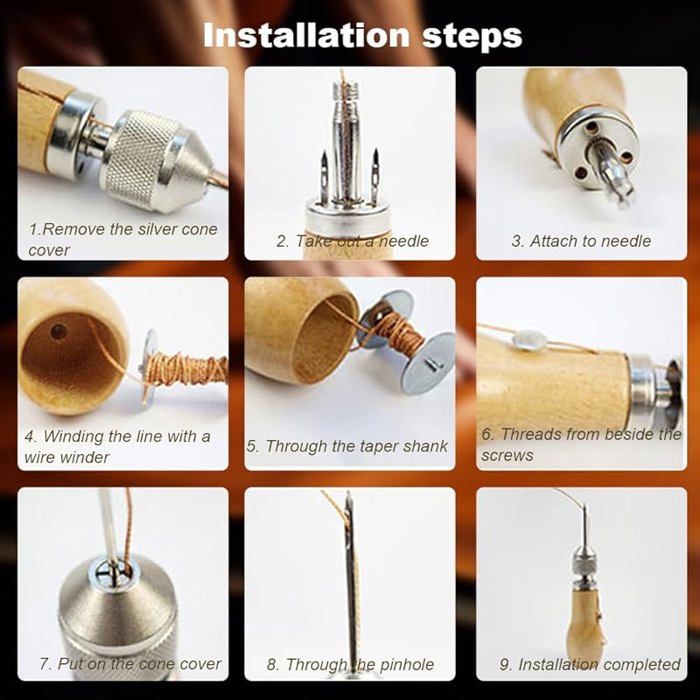 Installation steps

1.Remove the silver cone cover

2. Take out a needle

3. Attach to needle

4. Winding the line with a wire winder

5. Through the taper shank

6. Threads from beside the screws

7. Put on the cone cover

8. Through the pinhole

9. Installation completed