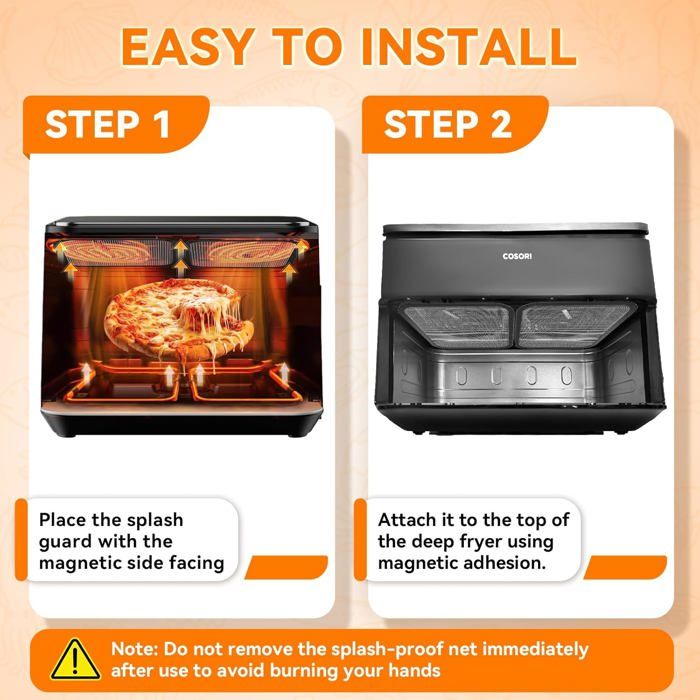 EASY TO INSTALL

STEP 1

Place the splash guard with the magnetic side facing

STEP 2

COSORI

Attach it to the top of the deep fryer using magnetic adhesion.

Note: Do not remove the splash-proof net immediately after use to avoid burning your hands