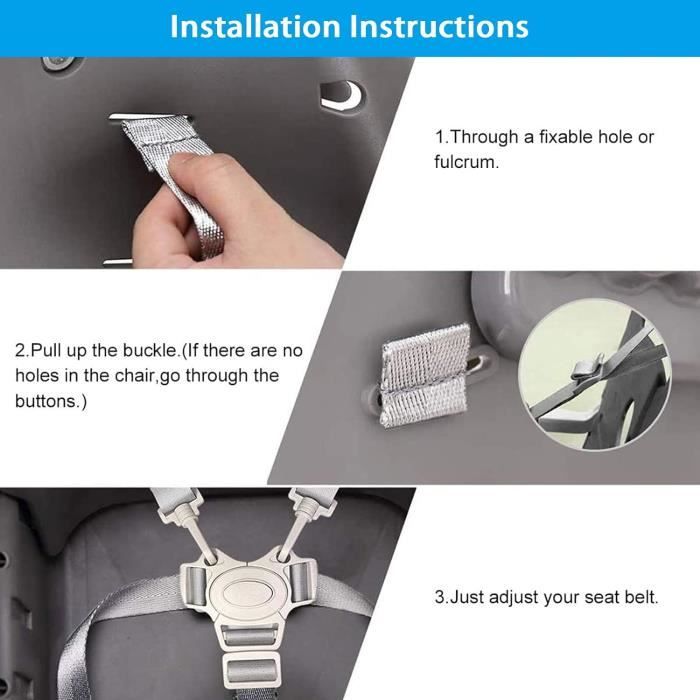 Installation Instructions

1.Through a fixable hole or fulcrum.

2.Pull up the buckle.(If there are no holes in the chair,go through the buttons.)

3.Just adjust your seat belt.