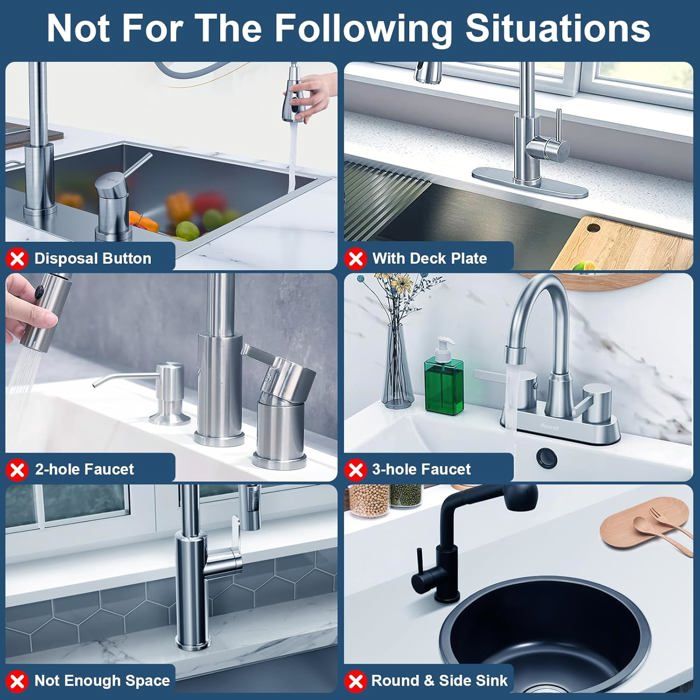 Not For The Following Situations

Disposal Button

With Deck Plate

2-hole Faucet

3-hole Faucet

Not Enough Space

Round & Side Sink