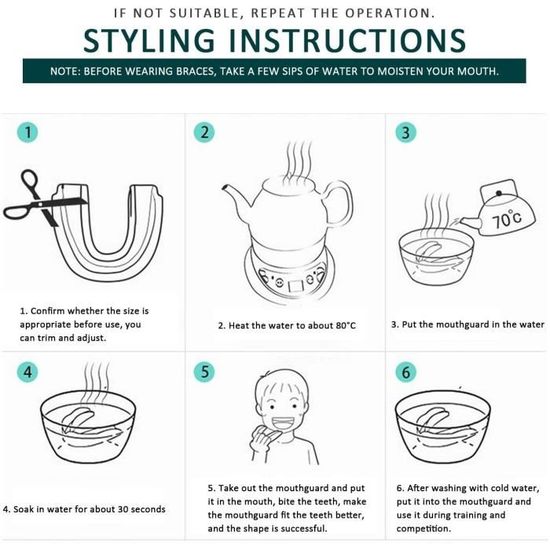 IF NOT SUITABLE, REPEAT THE OPERATION.

STYLING INSTRUCTIONS

NOTE: BEFORE WEARING BRACES, TAKE A FEW SIPS OF WATER TO MOISTEN YOUR MOUTH.

1

1. Confirm whether the size is appropriate before use, you can trim and adjust.

2

2. Heat the water to about 80°C

3

70°C

3. Put the mouthguard in the water

4

4. Soak in water for about 30 seconds

5

5. Take out the mouthguard and put it in the mouth, bite the teeth, make the mouthguard fit the teeth better, and the shape is successful.

6

6. After washing with cold water, put it into the mouthguard and use it during training and competition.