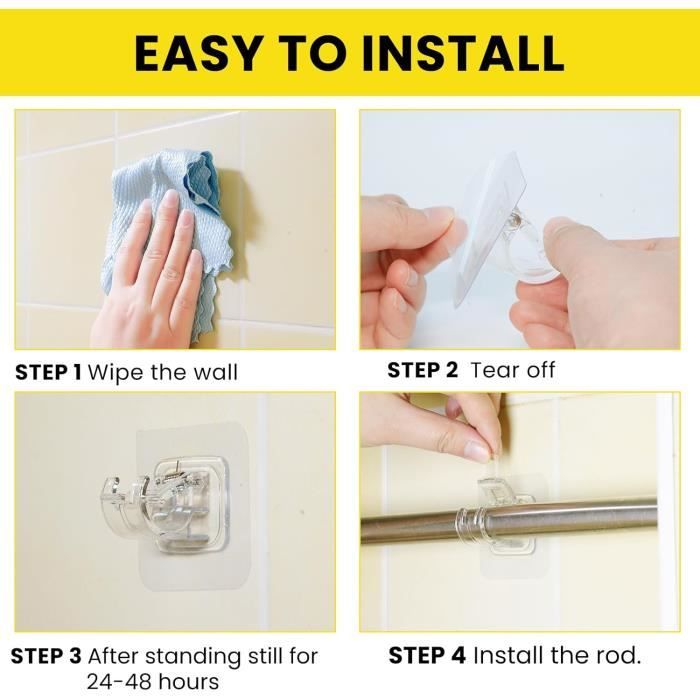 EASY TO INSTALL

STEP 1 Wipe the wall

STEP 2 Tear off

STEP 3 After standing still for 24-48 hours

STEP 4 Install the rod.