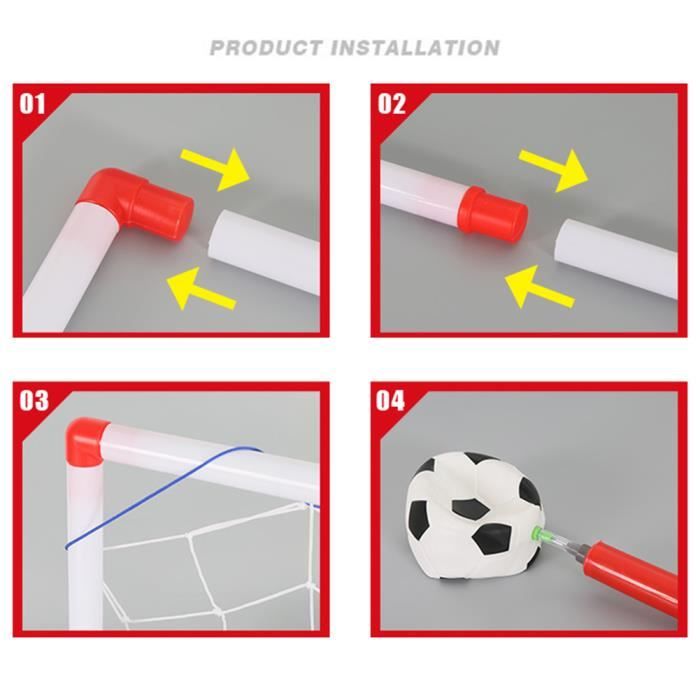 PRODUCT INSTALLATION

01

02

03

04