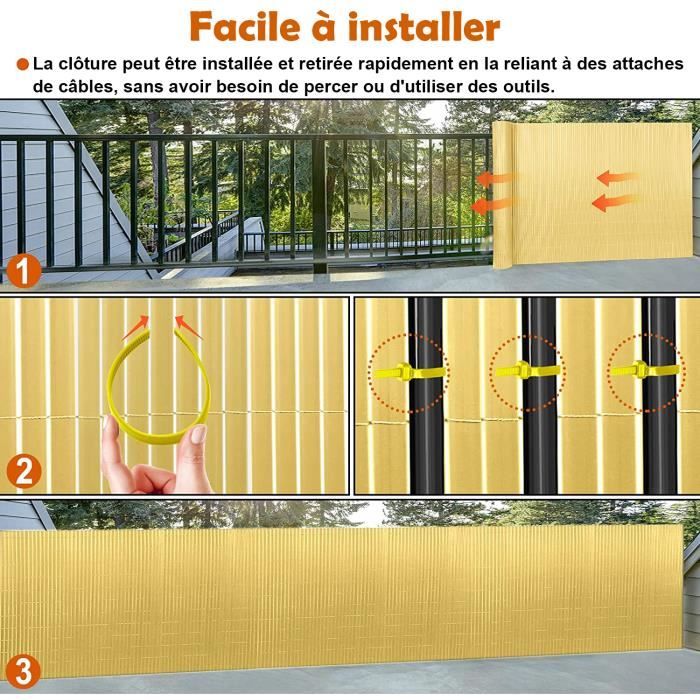 Facile à installer

La clôture peut être installée et retirée rapidement en la reliant à des attaches de câbles, sans avoir besoin de percer ou d'utiliser des outils.

1

2

3