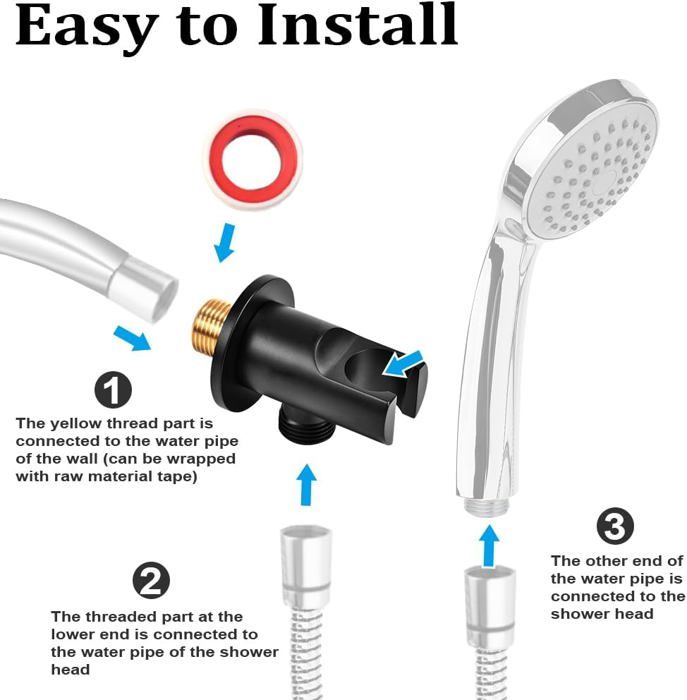 Easy to Install

1

The yellow thread part is connected to the water pipe of the wall (can be wrapped with raw material tape)

2

The threaded part at the lower end is connected to the water pipe of the shower head

3

The other end of the water pipe is connected to the shower head