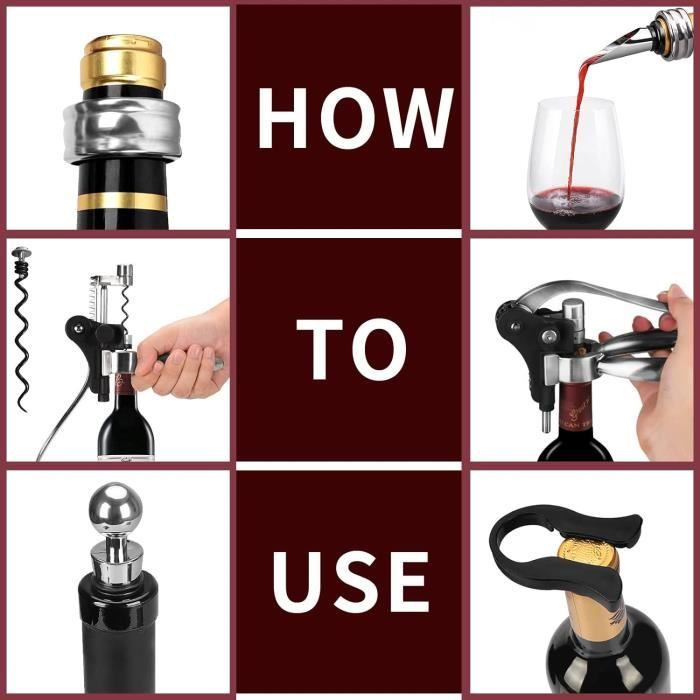 HOW

TO

USE