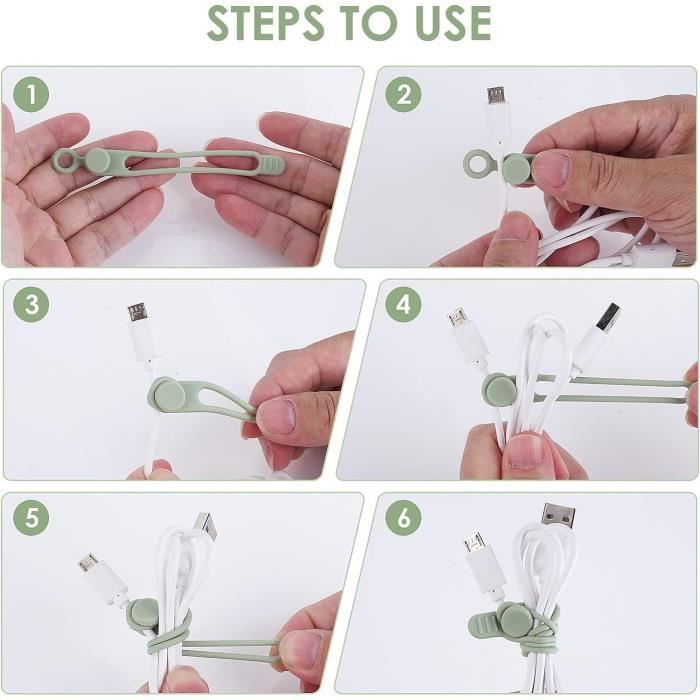 STEPS TO USE

1

2

3

4

5

6