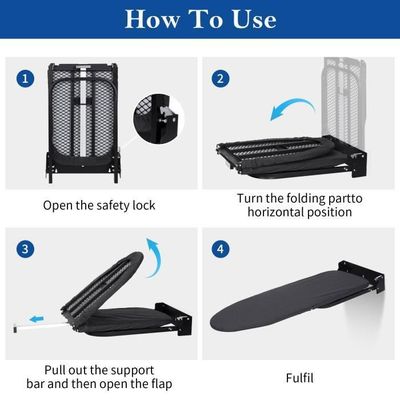 How To Use

1

Open the safety lock

2

Turn the folding partto horizontal position

3

Pull out the support bar and then open the flap

4

Fulfil