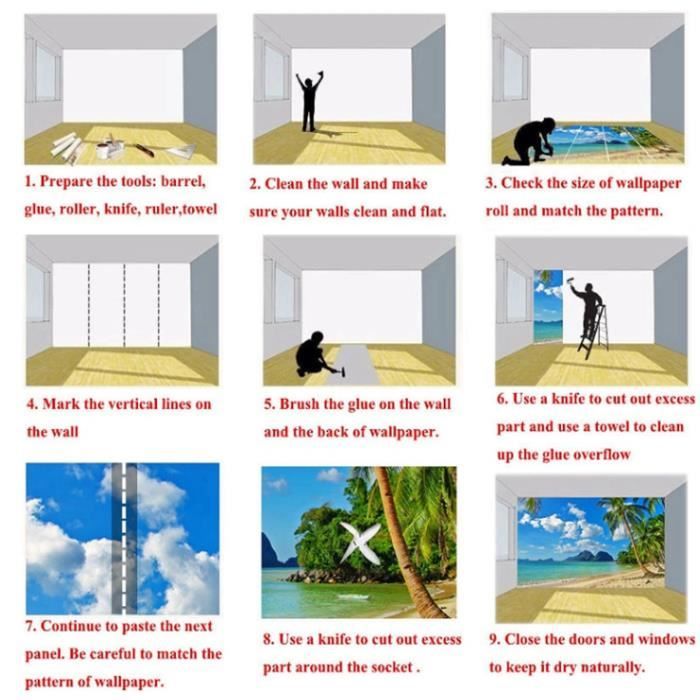 1. Prepare the tools: barrel, glue, roller, knife, ruler,towel

2. Clean the wall and make sure your walls clean and flat.

3. Check the size of wallpaper roll and match the pattern.

4. Mark the vertical lines on the wall

5. Brush the glue on the wall and the back of wallpaper.

6. Use a knife to cut out excess part and use a towel to clean up the glue overflow

7. Continue to paste the next panel. Be careful to match the pattern of wallpaper.

8. Use a knife to cut out excess part around the socket .

9. Close the doors and windows to keep it dry naturally.