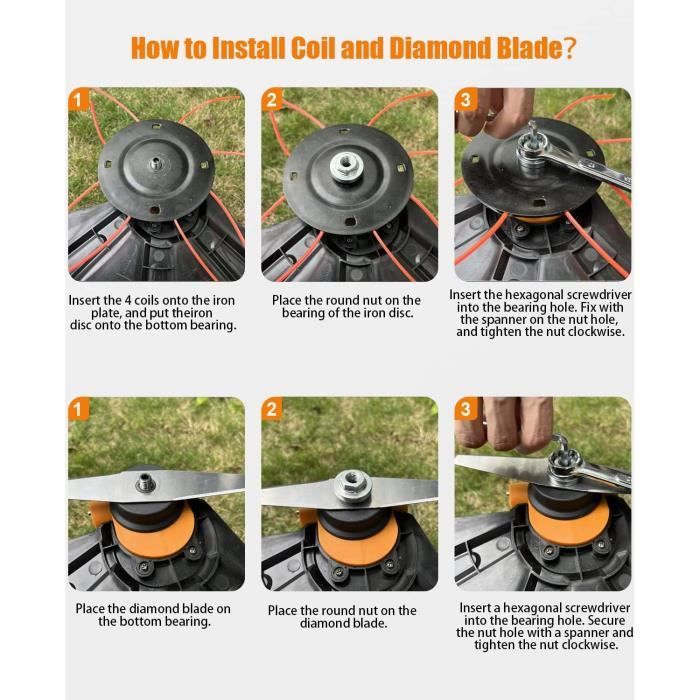 How to Install Coil and Diamond Blade?

1

Insert the 4 coils onto the iron plate, and put theiron disc onto the bottom bearing.

2

Place the round nut on the bearing of the iron disc.

3

Insert the hexagonal screwdriver into the bearing hole. Fix with the spanner on the nut hole, and tighten the nut clockwise.

1

Place the diamond blade on the bottom bearing.

2

Place the round nut on the diamond blade.

3

Insert a hexagonal screwdriver into the bearing hole. Secure the nut hole with a spanner and tighten the nut clockwise.