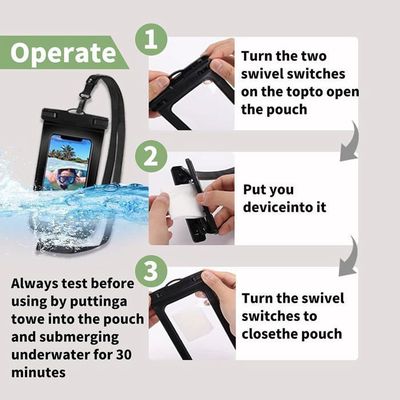 Operate

1

Turn the two swivel switches on the topto open the pouch

2

Put you deviceinto it

3

Turn the swivel switches to closethe pouch

Always test before using by puttinga towe into the pouch and submerging underwater for 30 minutes