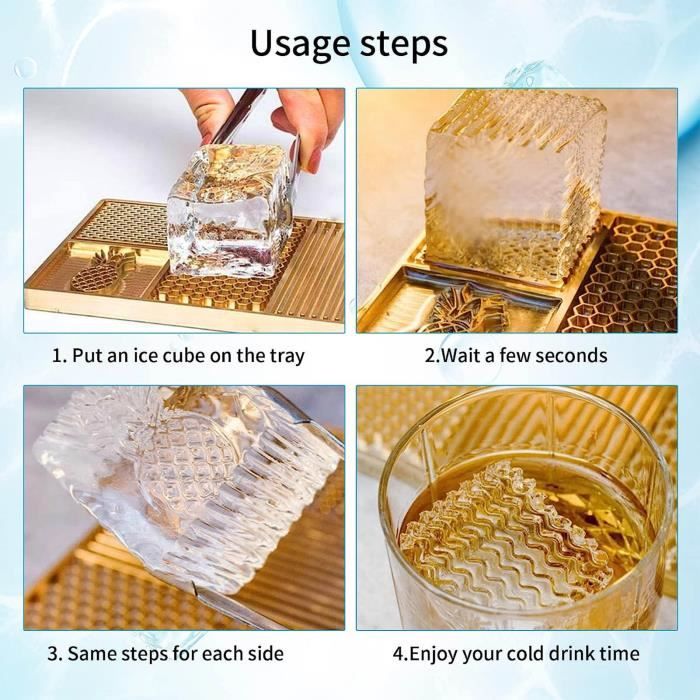 Usage steps

1. Put an ice cube on the tray

2.Wait a few seconds

3. Same steps for each side

4.Enjoy your cold drink time