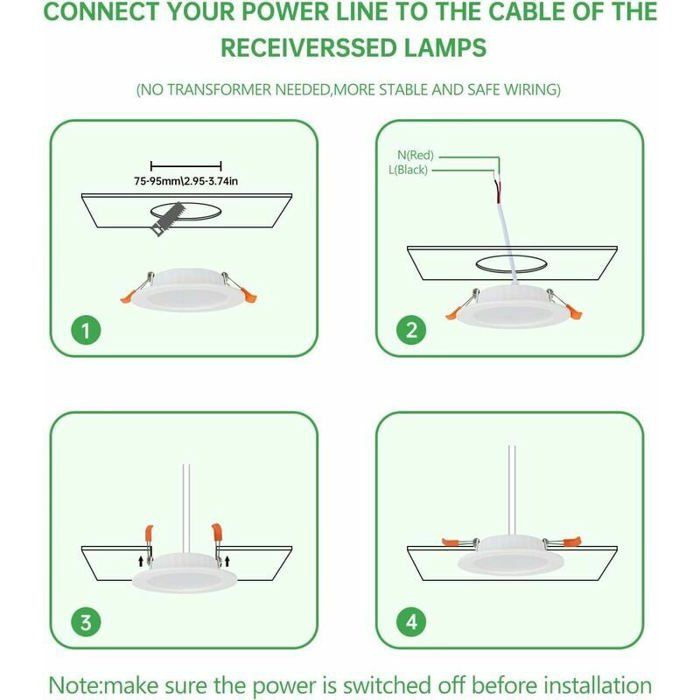 CONNECT YOUR POWER LINE TO THE CABLE OF THE RECEIVERSSED LAMPS

(NO TRANSFORMER NEEDED,MORE STABLE AND SAFE WIRING)

75-95mm\2.95-3.74in

1

N(Red)
L(Black)

2

3

4

Note:make sure the power is switched off before installation