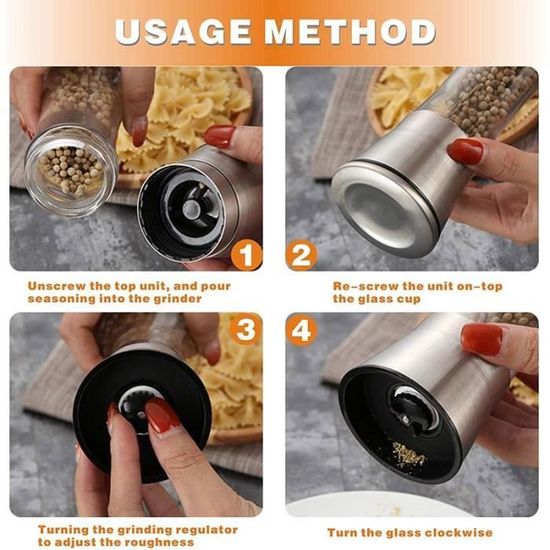 USAGE METHOD

1

Unscrew the top unit, and pour seasoning into the grinder

2

Re-screw the unit on-top the glass cup

3

Turning the grinding regulator to adjust the roughness

4

Turn the glass clockwise