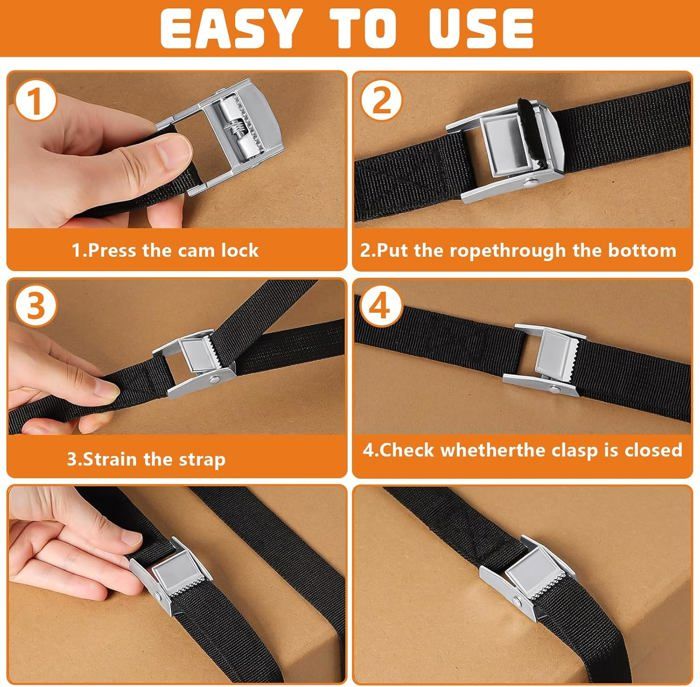 EASY TO USE

1

1.Press the cam lock

2

2.Put the ropethrough the bottom

3

3.Strain the strap

4

4.Check whetherthe clasp is closed