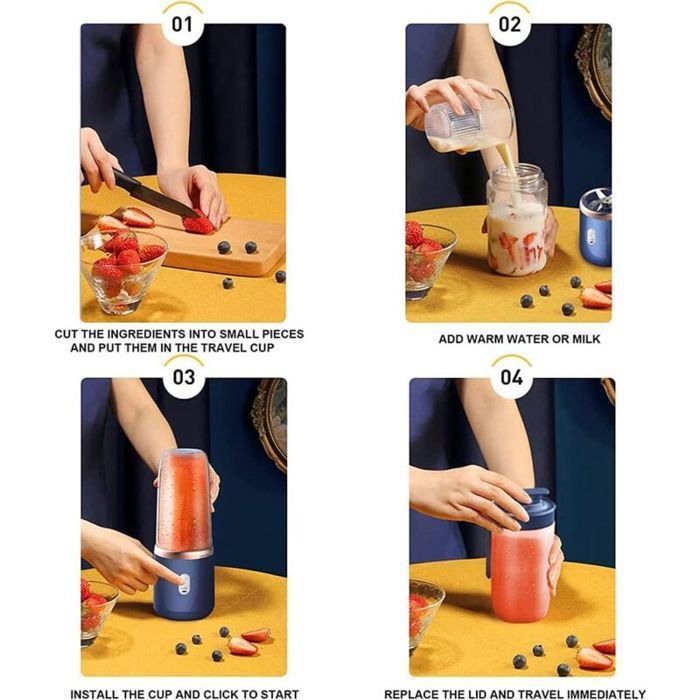 01

CUT THE INGREDIENTS INTO SMALL PIECES AND PUT THEM IN THE TRAVEL CUP

02

ADD WARM WATER OR MILK

03

INSTALL THE CUP AND CLICK TO START

04

REPLACE THE LID AND TRAVEL IMMEDIATELY