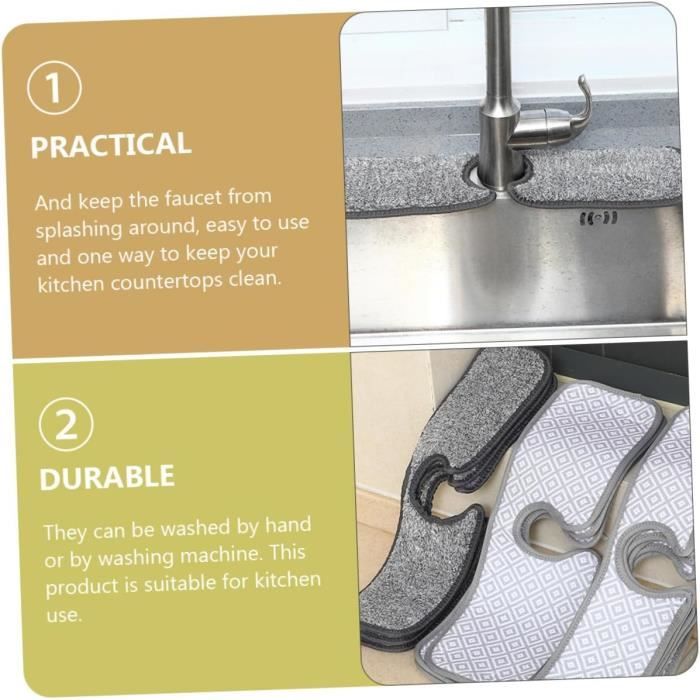 1

PRACTICAL

And keep the faucet from splashing around, easy to use and one way to keep your kitchen countertops clean.

2

DURABLE

They can be washed by hand or by washing machine. This product is suitable for kitchen use.