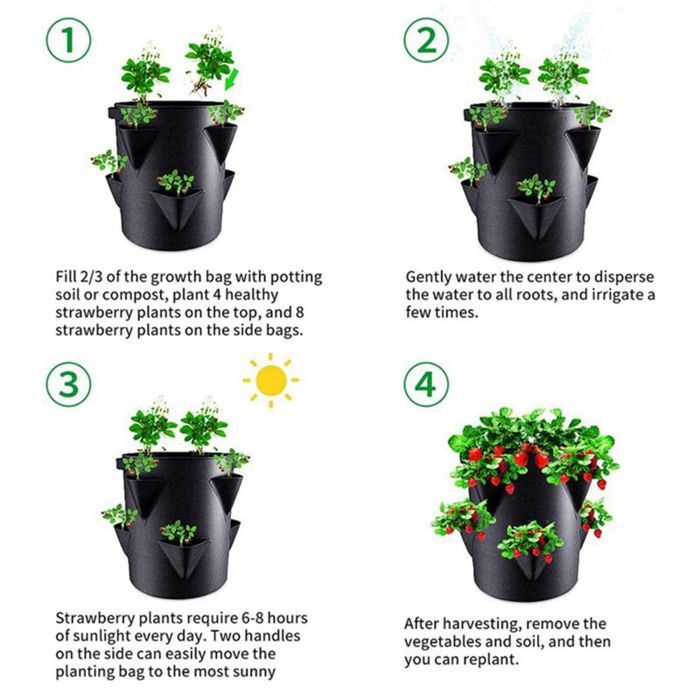 1

Fill 2/3 of the growth bag with potting soil or compost, plant 4 healthy strawberry plants on the top, and 8 strawberry plants on the side bags.

2

Gently water the center to disperse the water to all roots, and irrigate a few times.

3

Strawberry plants require 6-8 hours of sunlight every day. Two handles on the side can easily move the planting bag to the most sunny

4

After harvesting, remove the vegetables and soil, and then you can replant.