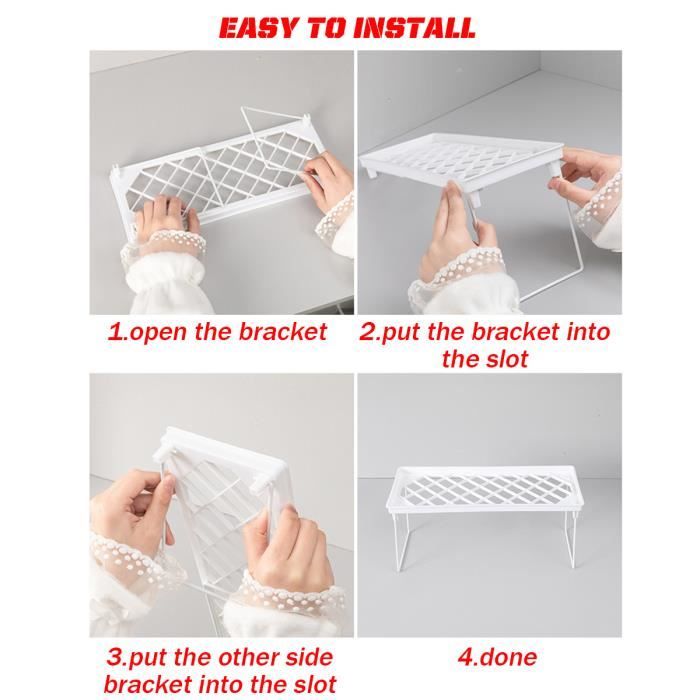 EASY TO INSTALL

1.open the bracket

2.put the bracket into the slot

3.put the other side bracket into the slot

4.done