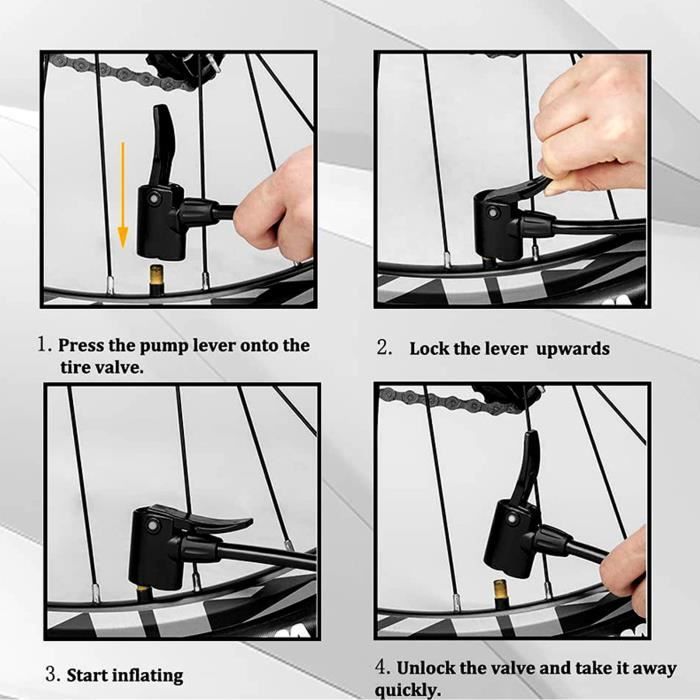 1. Press the pump lever onto the tire valve.

2. Lock the lever upwards

3. Start inflating

4. Unlock the valve and take it away quickly.