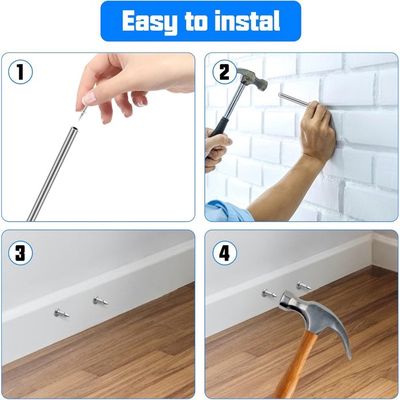 Easy to instal

1

2

3

4