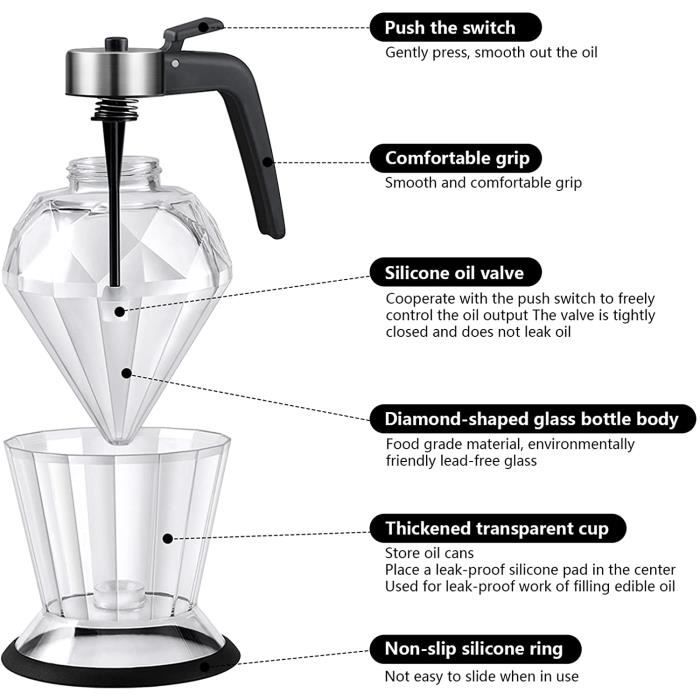 Push the switch
Gently press, smooth out the oil

Comfortable grip
Smooth and comfortable grip

Silicone oil valve
Cooperate with the push switch to freely control the oil output The valve is tightly closed and does not leak oil

Diamond-shaped glass bottle body
Food grade material, environmentally friendly lead-free glass

Thickened transparent cup
Store oil cans
Place a leak-proof silicone pad in the center
Used for leak-proof work of filling edible oil

Non-slip silicone ring
Not easy to slide when in use