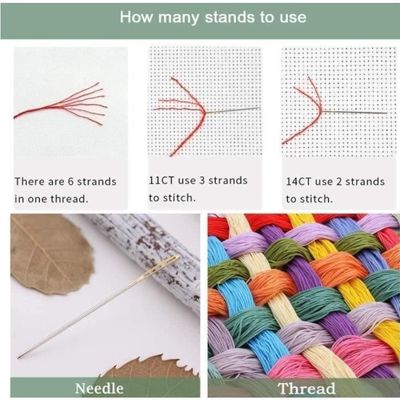 How many stands to use

There are 6 strands in one thread.

11CT use 3 strands to stitch.

14CT use 2 strands to stitch.

Needle

Thread