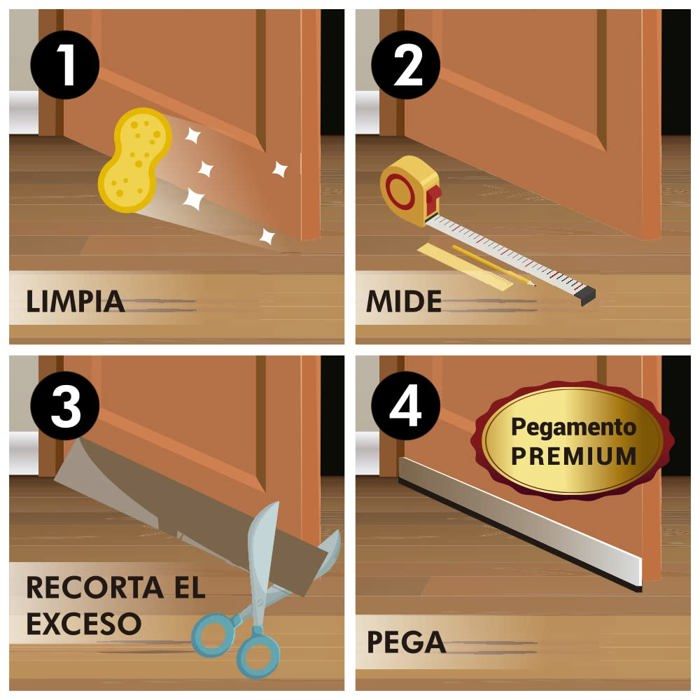 1

LIMPIA

2

MIDE

3

RECORTA EL EXCESO

4

Pegamento PREMIUM

PEGA