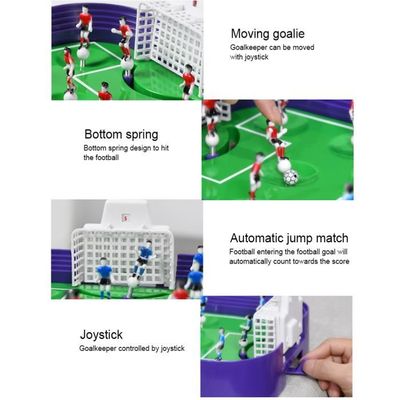 Moving goalie
Goalkeeper can be moved with joystick

Bottom spring
Bottom spring design to hit the football

5

Automatic jump match
Football entering the football goal will automatically count towards the score

Joystick
Goalkeeper controlled by joystick